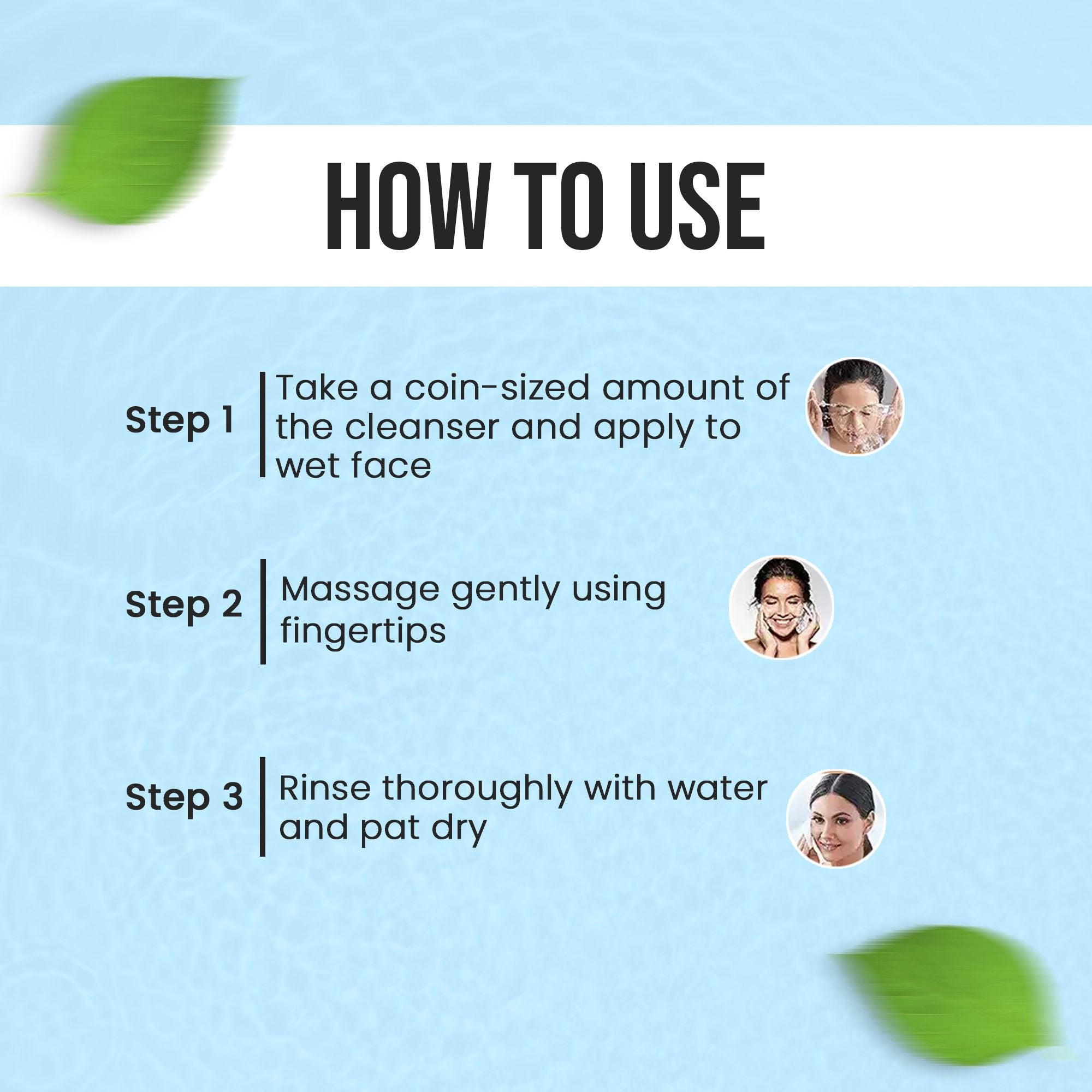 HOW TO USE

Step 1
Take a coin-sized amount of the cleanser and apply to wet face

Step 2
Massage gently using fingertips

Step 3
Rinse thoroughly with water and pat dry